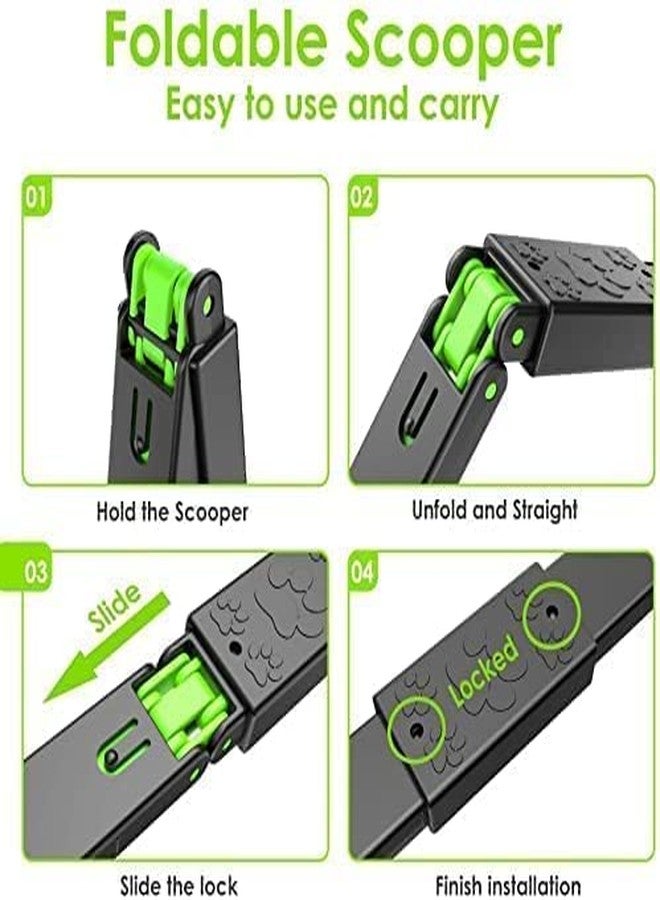 Foldable Scooper
Easy to use and carry

01

Hold the Scooper

02

Unfold and Straight

03

Slide

Slide the lock

04

Locked

Finish installation